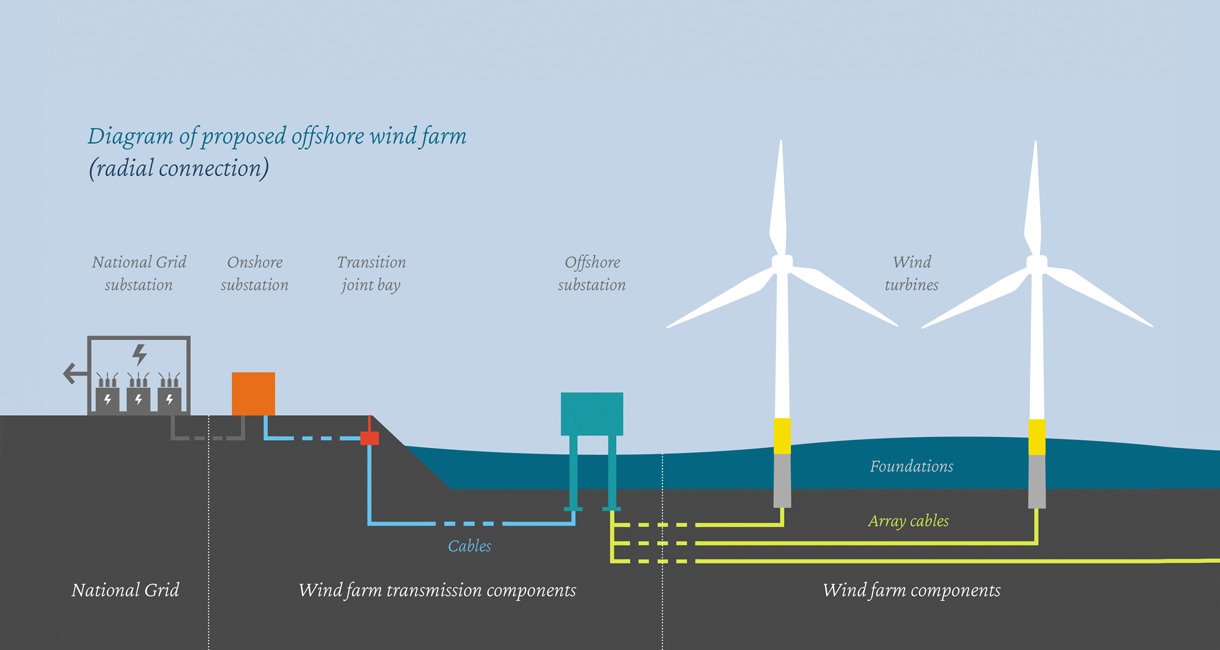 Diagram of proposed offshore wind farm
(radial connection)

National Grid substation

Onshore substation

Transition joint bay

Offshore substation

Wind turbines

Foundations

Array cables

Cables

National Grid

Wind farm transmission components

Wind farm components